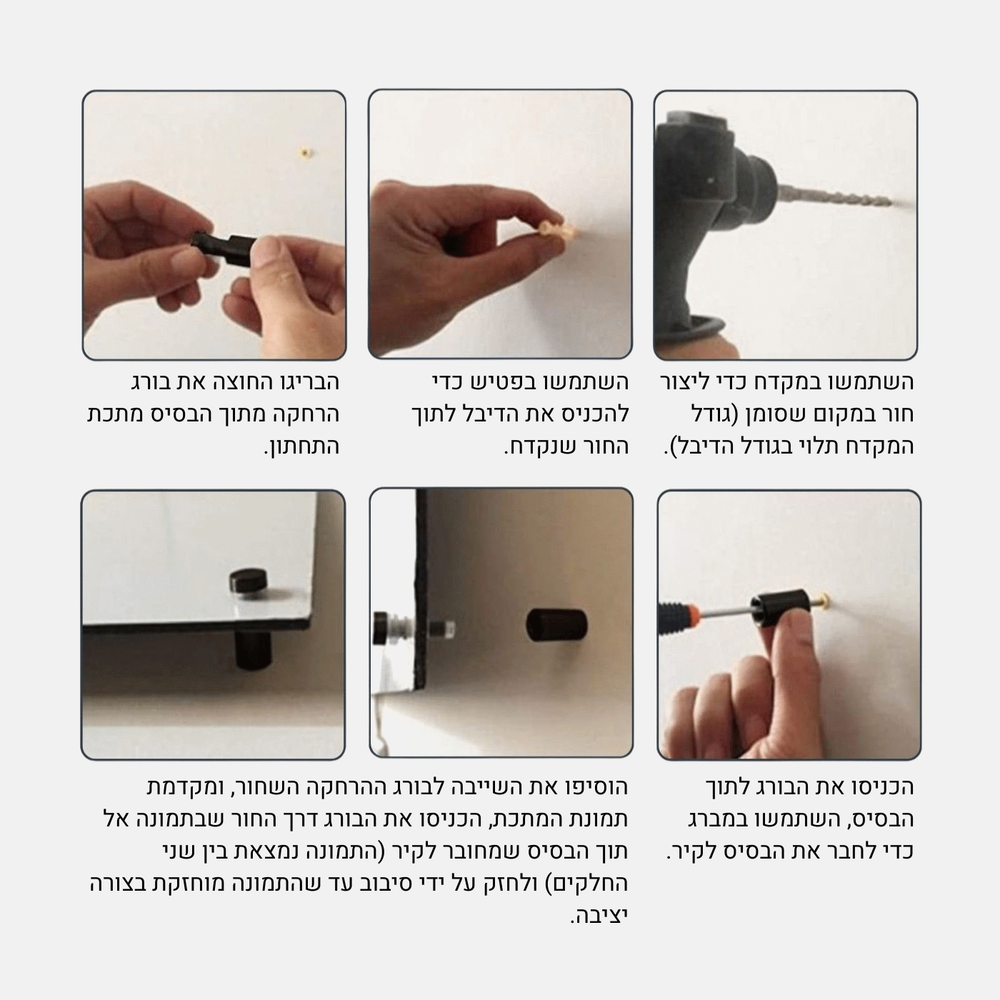 השתמשו במקדח כדי ליצור חור במקום שסומן (גודל המקדח תלוי בגודל הדיבל).

השתמשו בפטיש כדי להכניס את הדיבל לתוך החור שנקדח.

הבריגו החוצה את בורג הרחקה מתוך הבסיס מתכת התחתון.

הכניסו את הבורג לתוך הבסיס, השתמשו במברג כדי לחבר את הבסיס לקיר.

הוסיפו את השייבה לבורג ההרחקה השחור, ומקדמת תמונת המתכת, הכניסו את הבורג דרך החור שבתמונה אל תוך הבסיס שמחובר לקיר (התמונה נמצאת בין שני החלקים) ולחזק על ידי סיבוב עד שהתמונה מוחזקת בצורה יציבה.