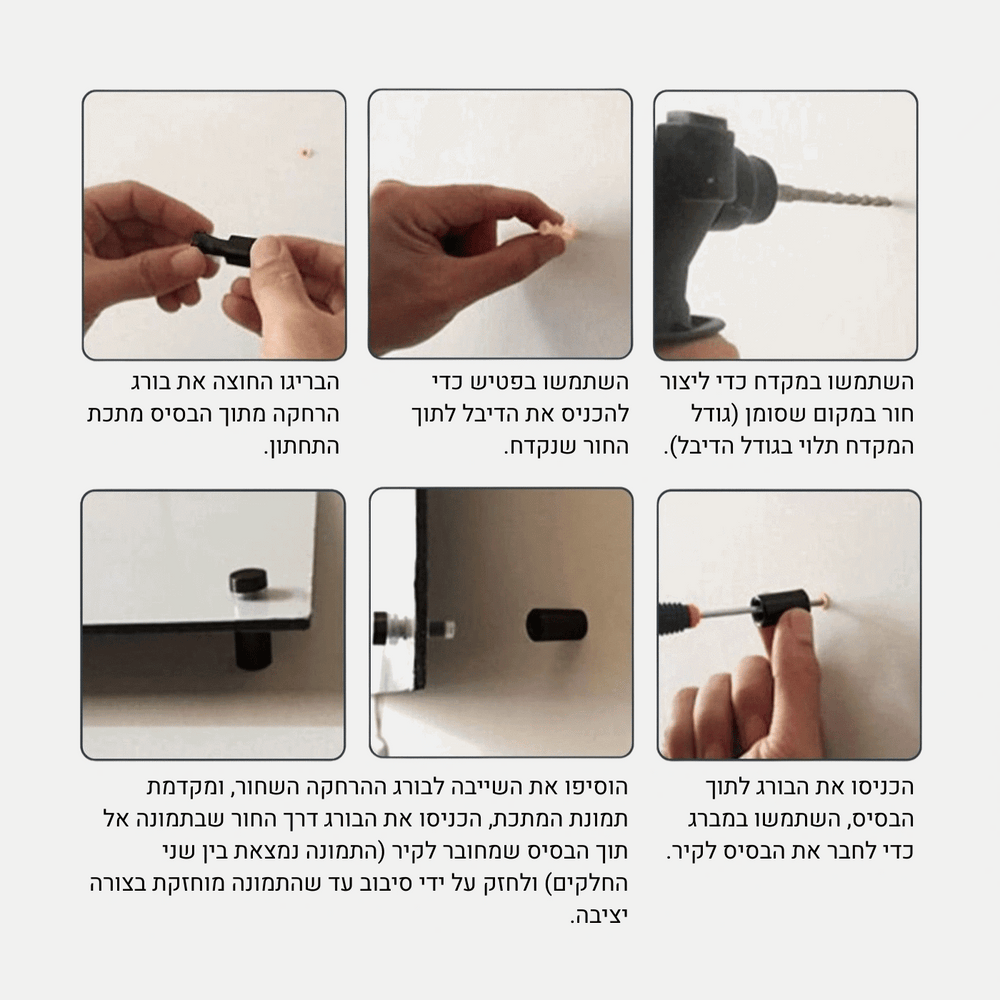 השתמשו במקדח כדי ליצור חור במקום שסומן (גודל המקדח תלוי בגודל הדיבל).

השתמשו בפטיש כדי להכניס את הדיבל לתוך החור שנקדח.

הבריגו החוצה את בורג הרחקה מתוך הבסיס מתכת התחתון.

הכניסו את הבורג לתוך הבסיס, השתמשו במברג כדי לחבר את הבסיס לקיר.

הוסיפו את השייבה לבורג ההרחקה השחור, ומקדמת תמונת המתכת, הכניסו את הבורג דרך החור שבתמונה אל תוך הבסיס שמחובר לקיר (התמונה נמצאת בין שני החלקים) ולחזק על ידי סיבוב עד שהתמונה מוחזקת בצורה יציבה.